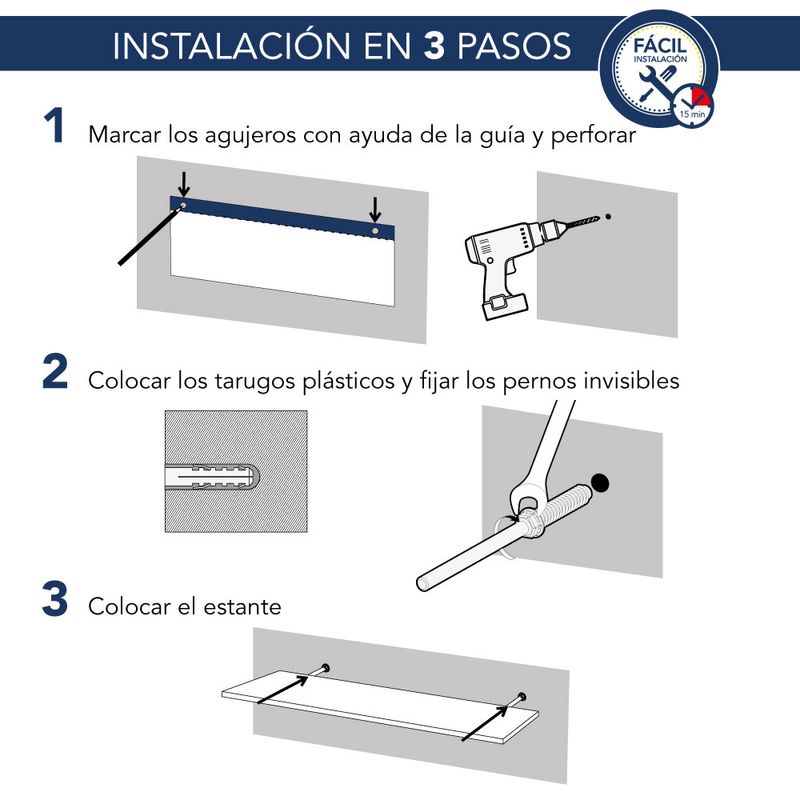 INSTALACIÓN EN 3 PASOS

FÁCIL
INSTALACIÓN
15 min

1 Marcar los agujeros con ayuda de la guía y perforar

2 Colocar los tarugos plásticos y fijar los pernos invisibles

3 Colocar el estante