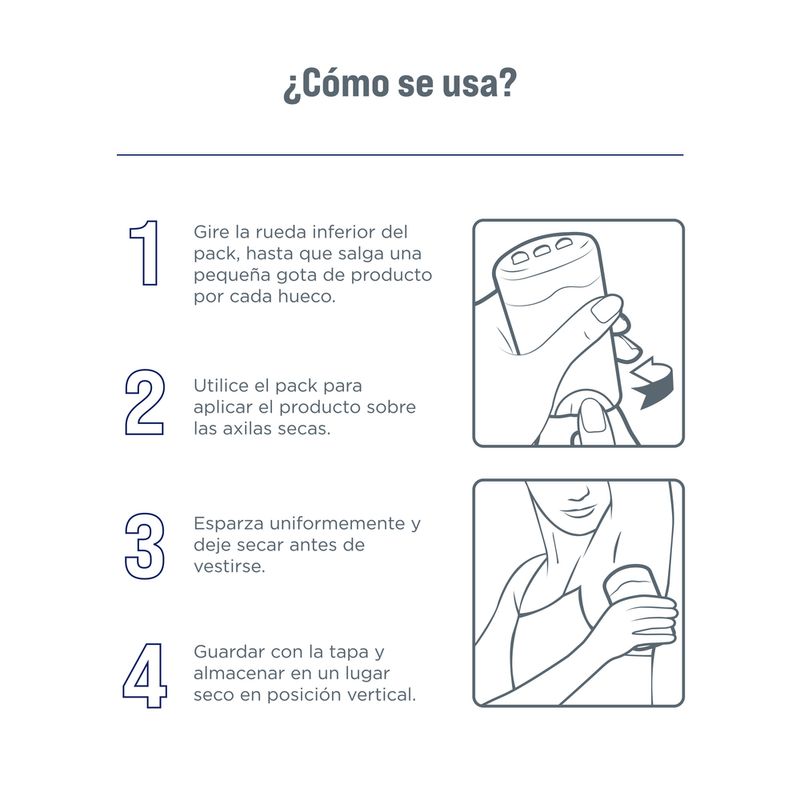 ¿Cómo se usa?

1
Gire la rueda inferior del pack, hasta que salga una pequeña gota de producto por cada hueco.

2
Utilice el pack para aplicar el producto sobre las axilas secas.

3
Esparza uniformemente y deje secar antes de vestirse.

4
Guardar con la tapa y almacenar en un lugar seco en posición vertical.